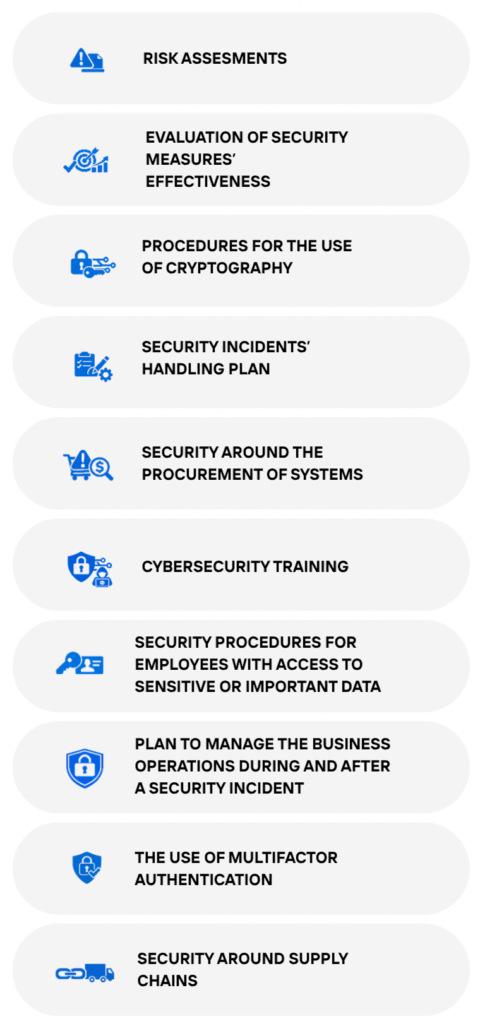 RISK ASSESMENTS

EVALUATION OF SECURITY MEASURES' EFFECTIVENESS

PROCEDURES FOR THE USE OF CRYPTOGRAPHY

SECURITY INCIDENTS' HANDLING PLAN

SECURITY AROUND THE PROCUREMENT OF SYSTEMS

CYBERSECURITY TRAINING

SECURITY PROCEDURES FOR EMPLOYEES WITH ACCESS TO SENSITIVE OR IMPORTANT DATA

PLAN TO MANAGE THE BUSINESS OPERATIONS DURING AND AFTER A SECURITY INCIDENT

THE USE OF MULTIFACTOR AUTHENTICATION

SECURITY AROUND SUPPLY CHAINS